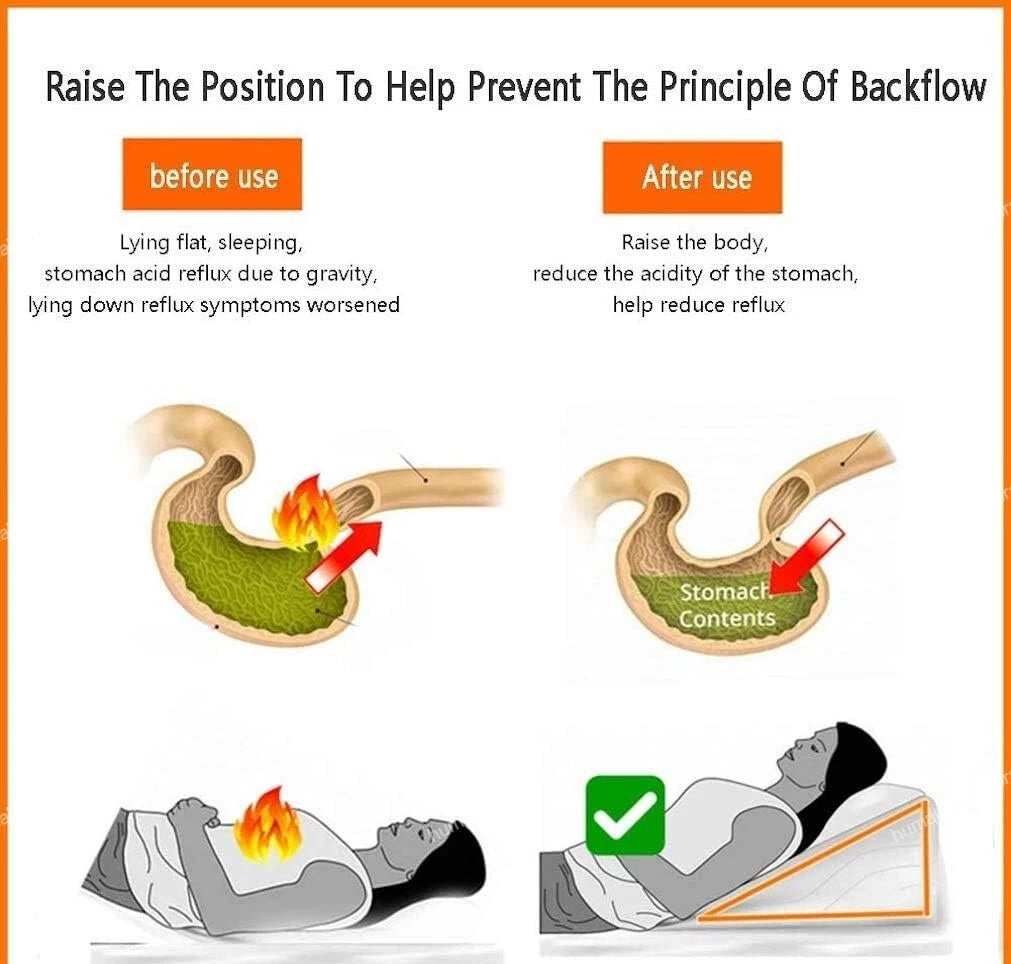 Raise The Position To Help Prevent The Principle Of Backflow

before use

Lying flat, sleeping,
stomach acid reflux due to gravity,
lying down reflux symptoms worsened

After use

Raise the body,
reduce the acidity of the stomach,
help reduce reflux

Stomach
Contents